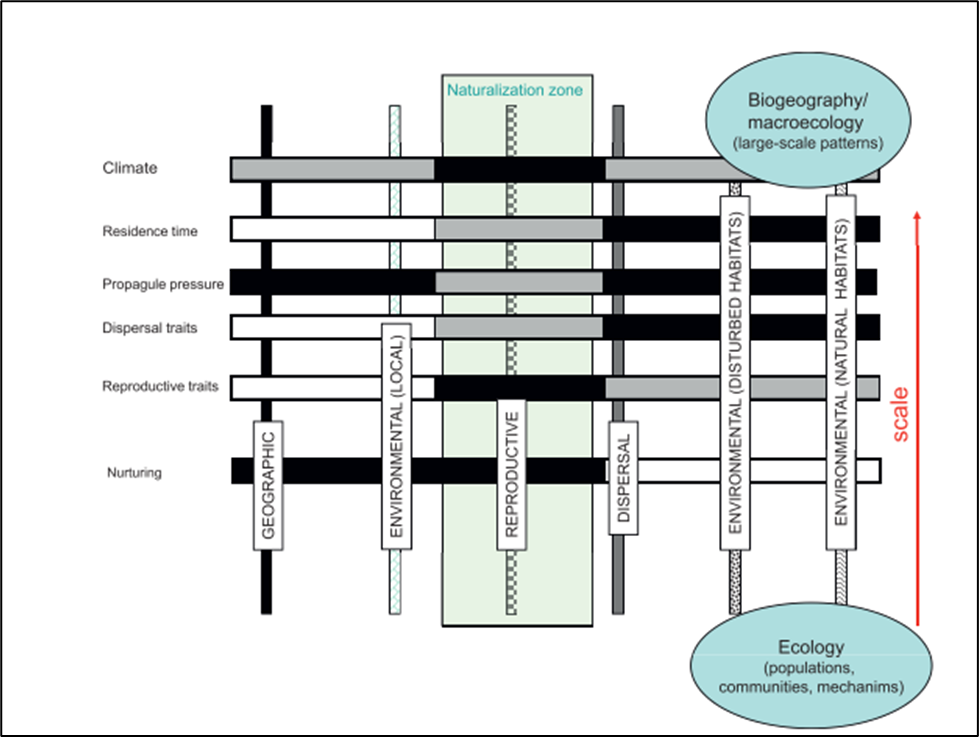 Naturalization zone

Biogeography/ macroecology (large-scale patterns)

Climate

Residence time

Propagule pressure

Dispersal traits

Reproductive traits

Nurturing

GEOGRAPHIC

ENVIRONMENTAL (LOCAL)

REPRODUCTIVE

DISPERSAL

ENVIRONMENTAL (DISTURBED HABITATS)

ENVIRONMENTAL (NATURAL HABITATS)

scale

Ecology (populations, communities, mechanims)